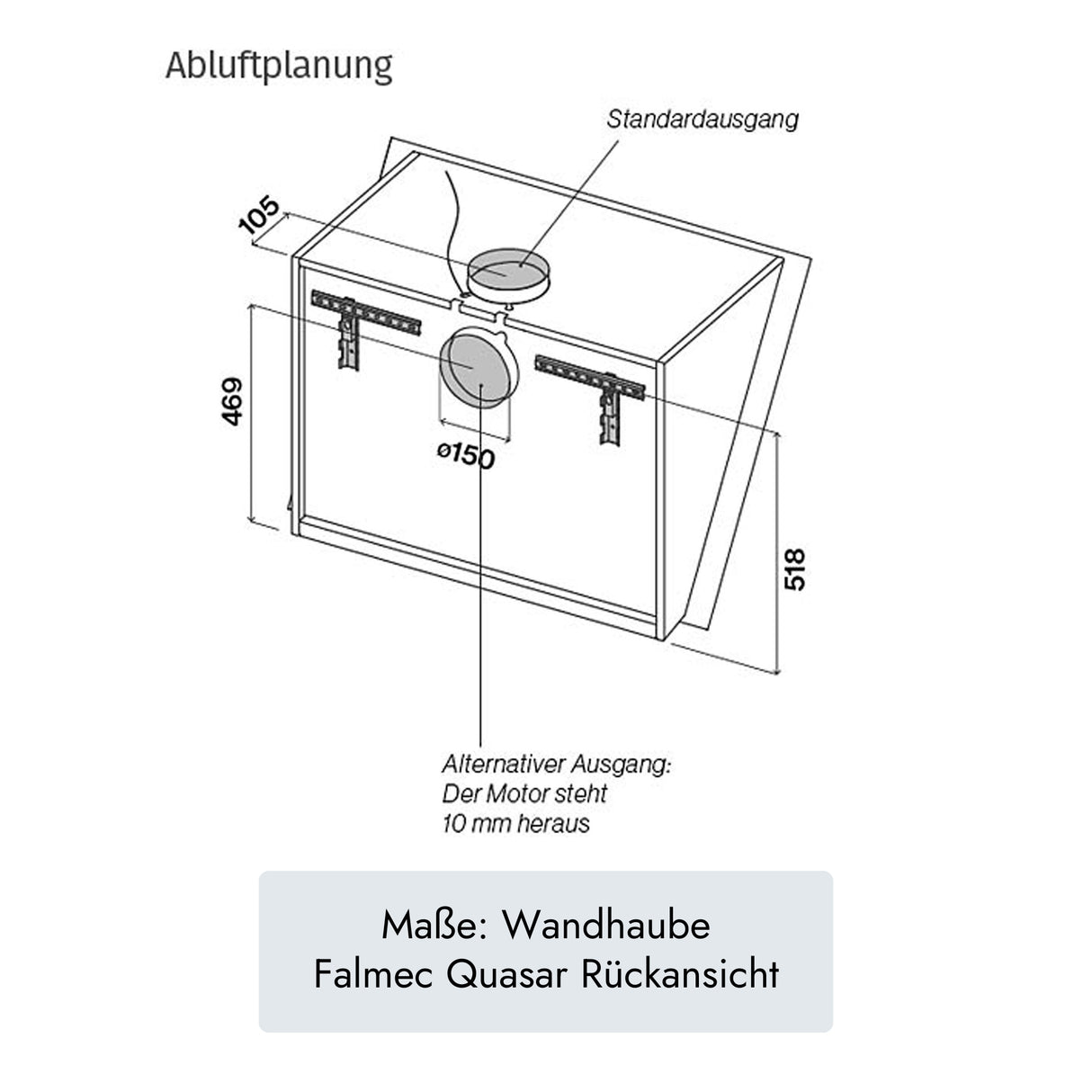 Abluftplanung

Standardausgang

105

469

ø150

518

Alternativer Ausgang:
Der Motor steht
10 mm heraus

Maße: Wandhaube
Falmec Quasar Rückansicht