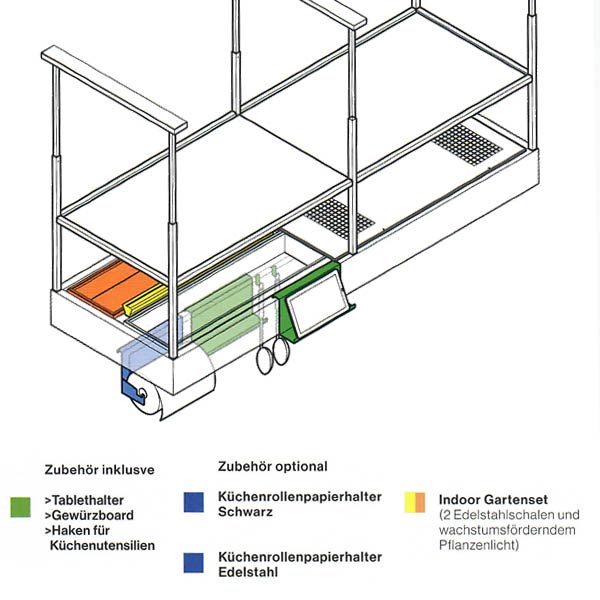 Zubehör inklusve

>Tablethalter
>Gewürzboard
>Haken für Küchenutensilien

Zubehör optional

Küchenrollenpapierhalter Schwarz

Küchenrollenpapierhalter Edelstahl

Indoor Gartenset
(2 Edelstahlschalen und wachstumsförderndem Pflanzenlicht)