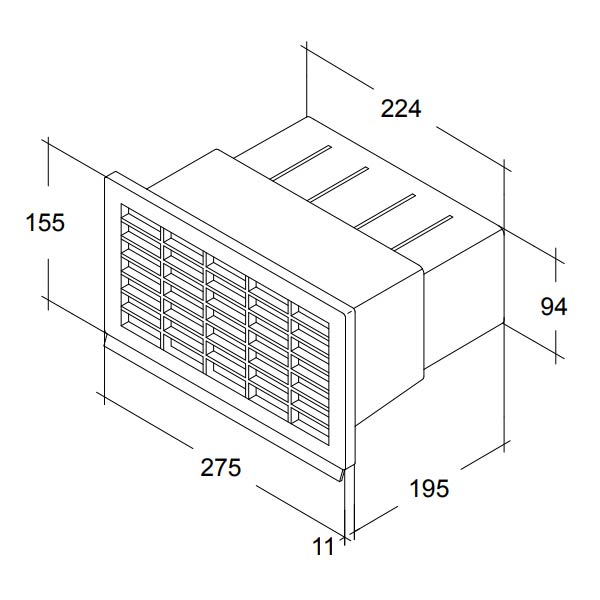 224
155
94
275
195
11