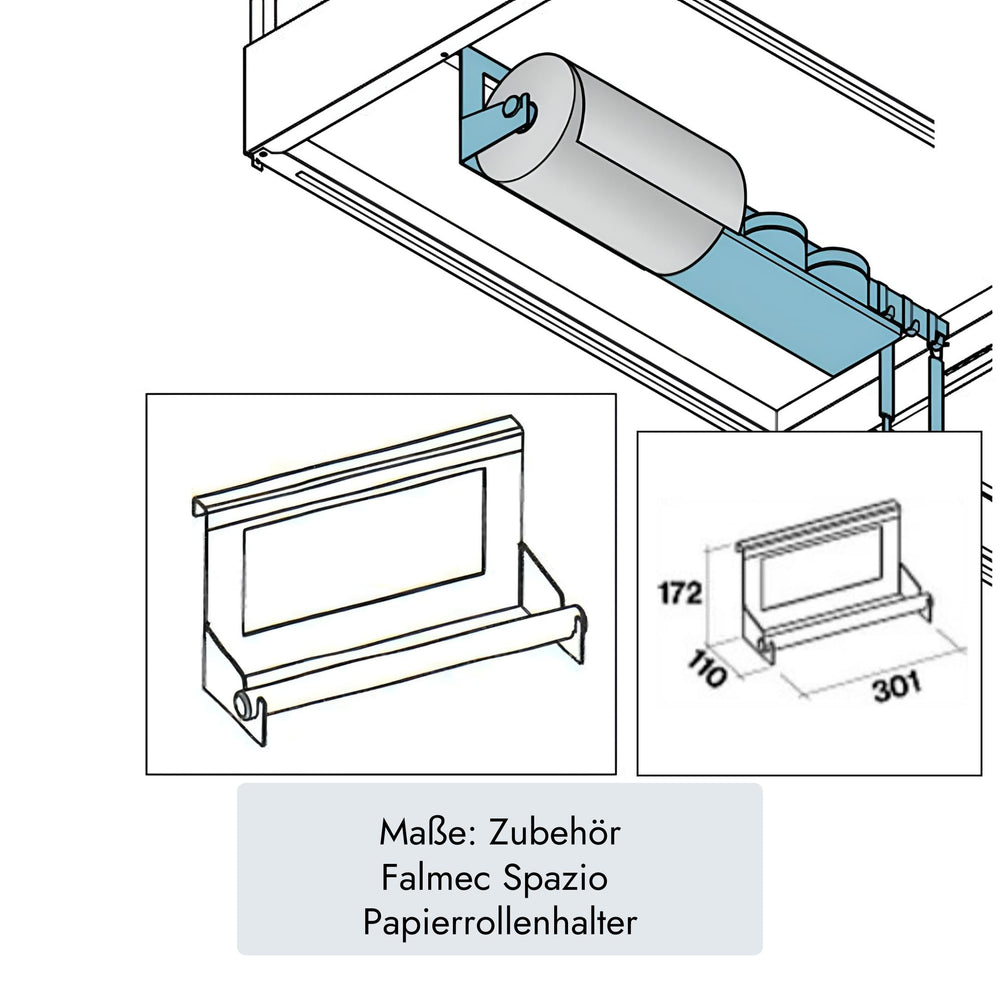 172

110

301

Maße: Zubehör
Falmec Spazio
Papierrollenhalter