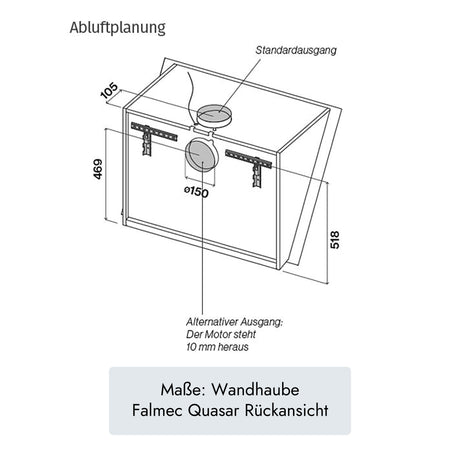 Abluftplanung

Standardausgang

105

469

ø150

518

Alternativer Ausgang:
Der Motor steht
10 mm heraus

Maße: Wandhaube
Falmec Quasar Rückansicht