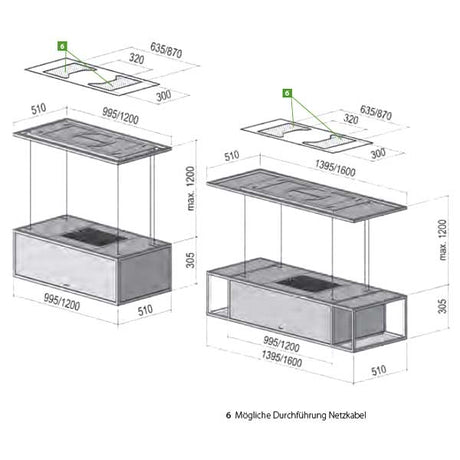 6
635/870
320
300
510
995/1200
max. 1200
305
995/1200
510

6
635/870
320
300
510
1395/1600
max. 1200
305
995/1200
1395/1600
510

6 Mögliche Durchführung Netzkabel