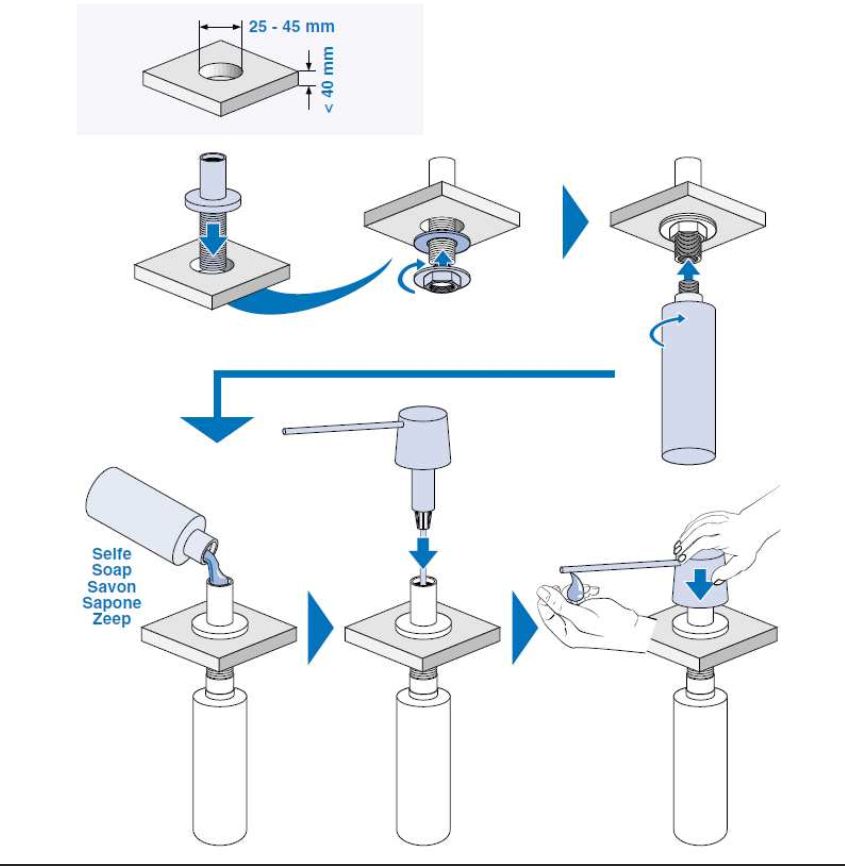 25 - 45 mm

< 40 mm

Selfe
Soap
Savon
Sapone
Zeep